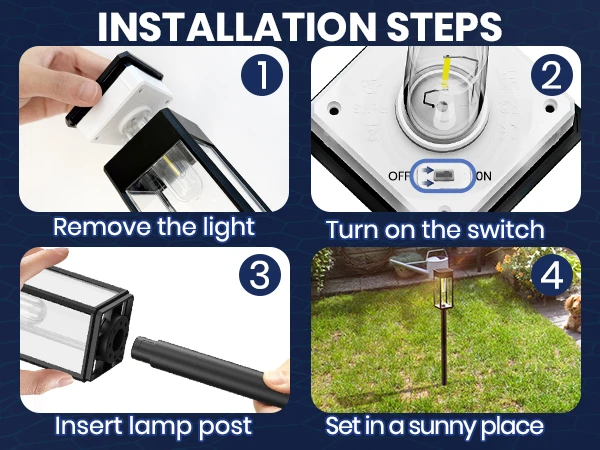 INSTALLATION STEPS

1

Remove the light

2

OFF ON

Turn on the switch

3

Insert lamp post

4

Set in a sunny place